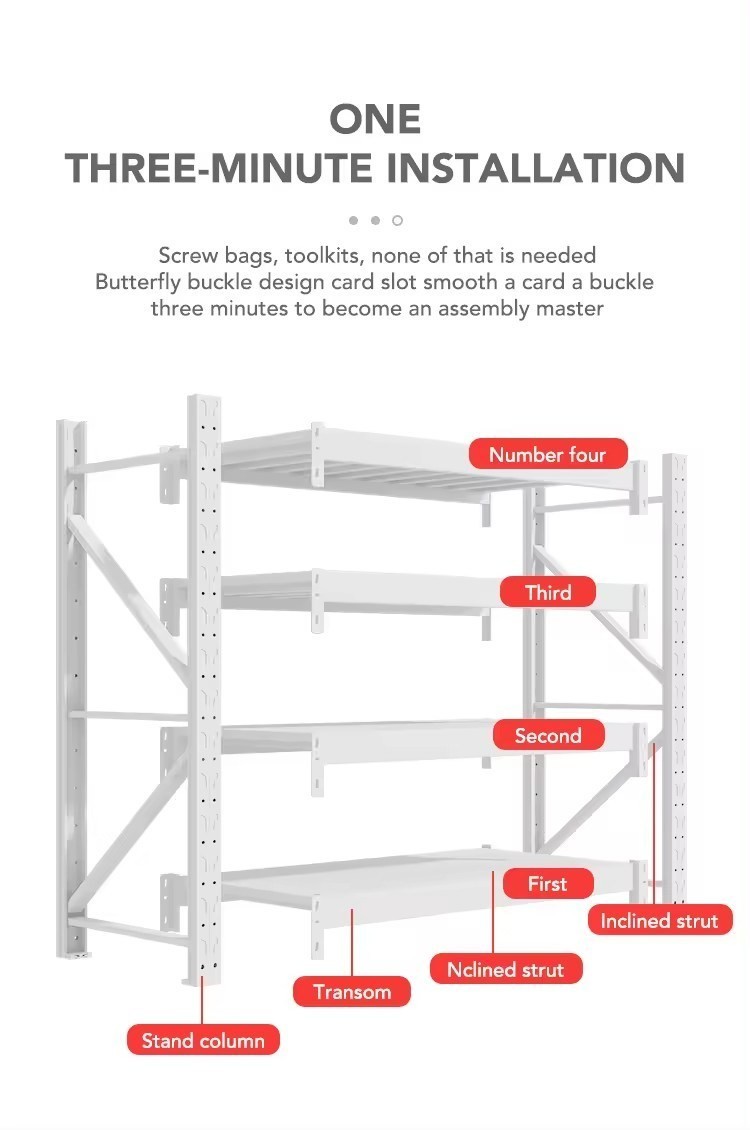 ONE
THREE-MINUTE INSTALLATION

Screw bags, toolkits, none of that is needed
Butterfly buckle design card slot smooth a card a buckle
three minutes to become an assembly master

Number four

Third

Second

First

Inclined strut

Nclined strut

Transom

Stand column