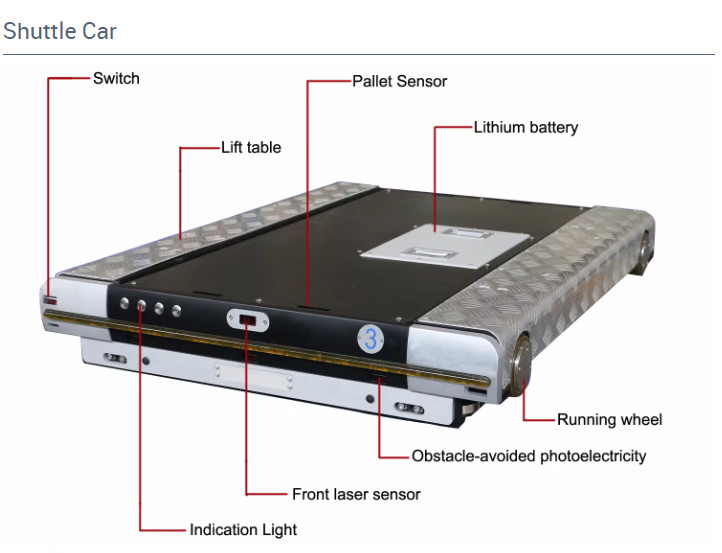 Shuttle Car

Switch

Pallet Sensor

Lithium battery

Lift table

3

Running wheel

Obstacle-avoided photoelectricity

Front laser sensor

Indication Light